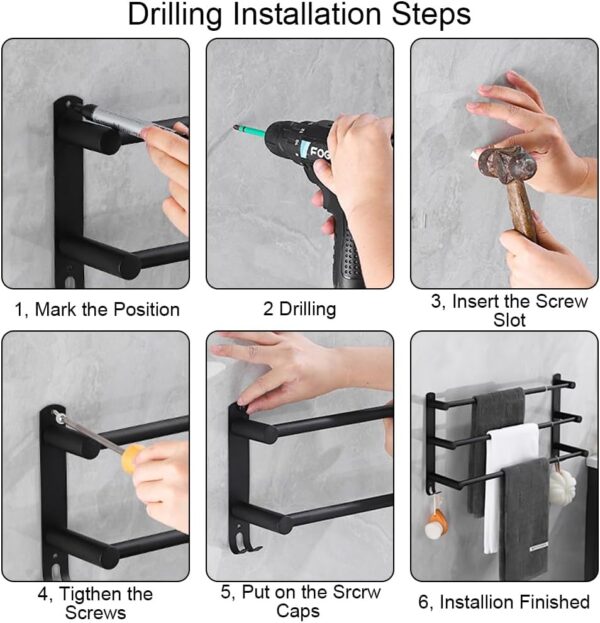 Drilling Installation Steps

FOG

1, Mark the Position

2 Drilling

3, Insert the Screw Slot

4, Tigthen the Screws

5, Put on the Srcrw Caps

6, Installion Finished