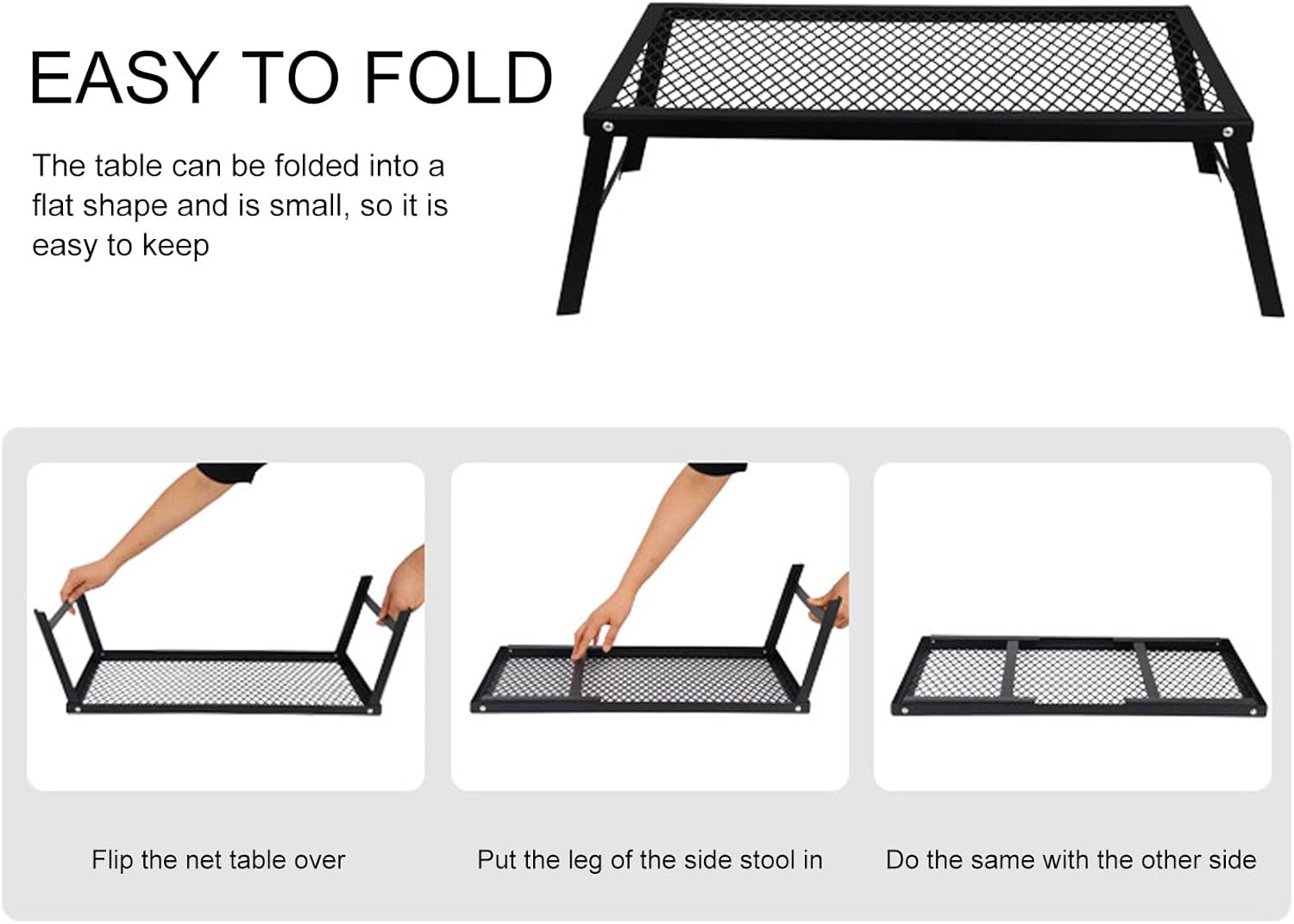 EASY TO FOLD

The table can be folded into a flat shape and is small, so it is easy to keep

Flip the net table over

Put the leg of the side stool in

Do the same with the other side