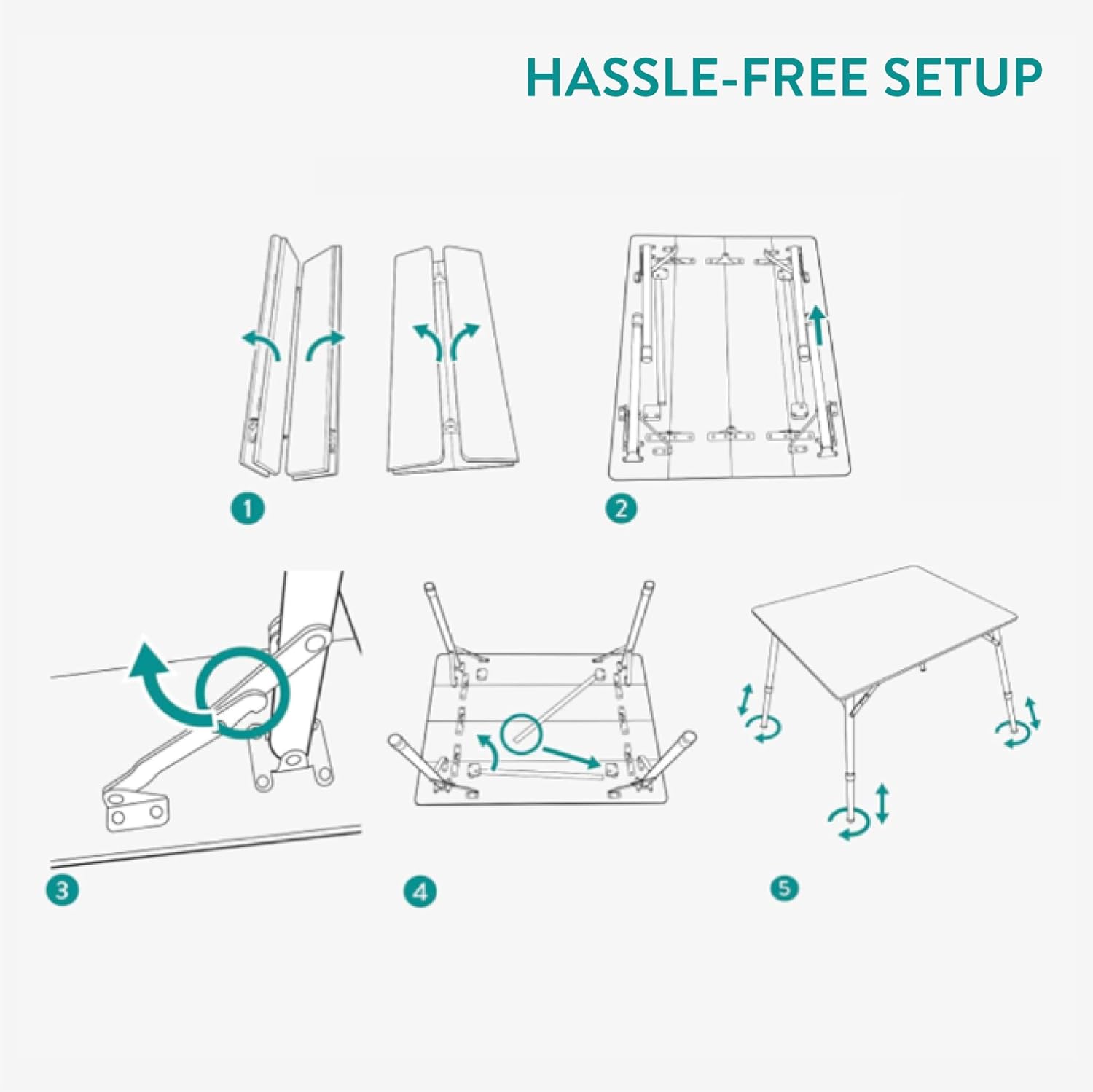 HASSLE-FREE SETUP

1

2

3

4

5