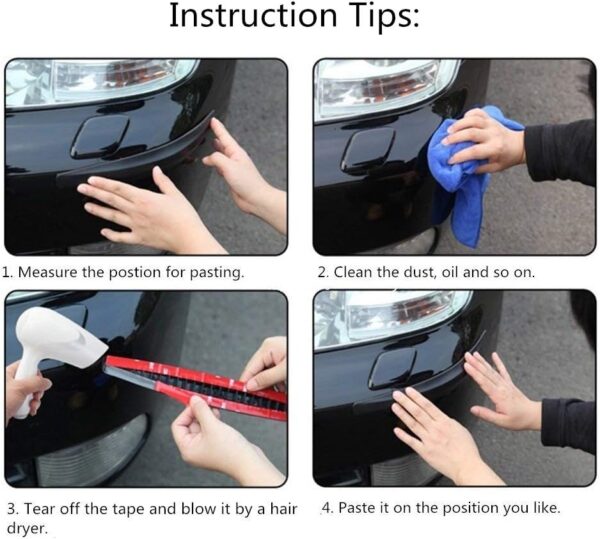 Instruction Tips:

1. Measure the postion for pasting.

2. Clean the dust, oil and so on.

3. Tear off the tape and blow it by a hair dryer.

4. Paste it on the position you like.