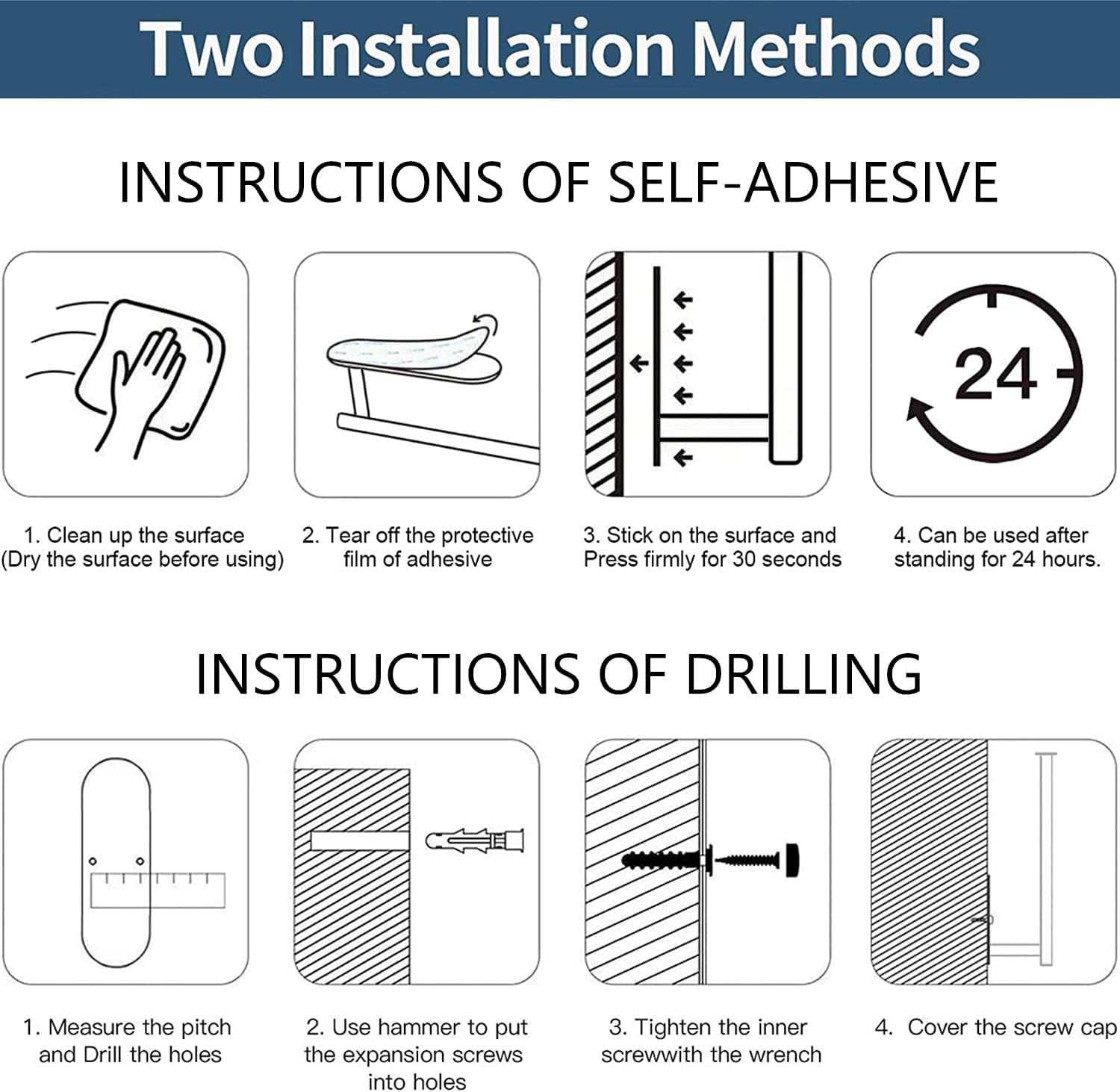 Two Installation Methods

INSTRUCTIONS OF SELF-ADHESIVE

24

1. Clean up the surface (Dry the surface before using)

2. Tear off the protective film of adhesive

3. Stick on the surface and Press firmly for 30 seconds

4. Can be used after standing for 24 hours.

INSTRUCTIONS OF DRILLING

1. Measure the pitch and Drill the holes

2. Use hammer to put the expansion screws into holes

3. Tighten the inner screwwith the wrench

4. Cover the screw cap