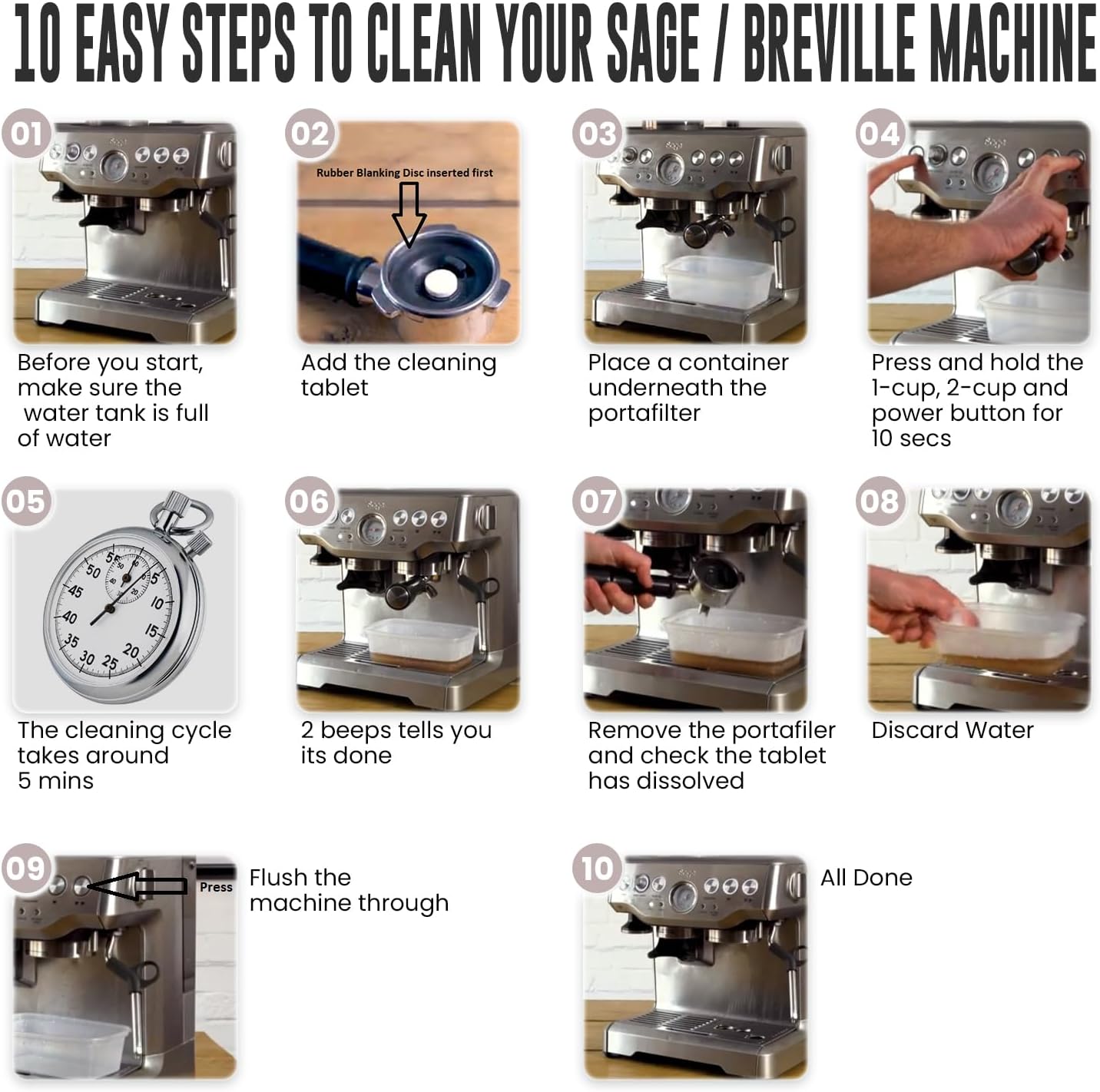 10 EASY STEPS TO CLEAN YOUR SAGE / BREVILLE MACHINE

01
Before you start, make sure the water tank is full of water

02
Rubber Blanking Disc inserted first
Add the cleaning tablet

03
Place a container underneath the portafilter

04
Press and hold the 1-cup, 2-cup and power button for 10 secs

05
55 50 45 40 35 30 25 20 15 10 5
The cleaning cycle takes around 5 mins

06
2 beeps tells you its done

07
Remove the portafiler and check the tablet has dissolved

08
Discard Water

09
Press
Flush the machine through

10
All Done