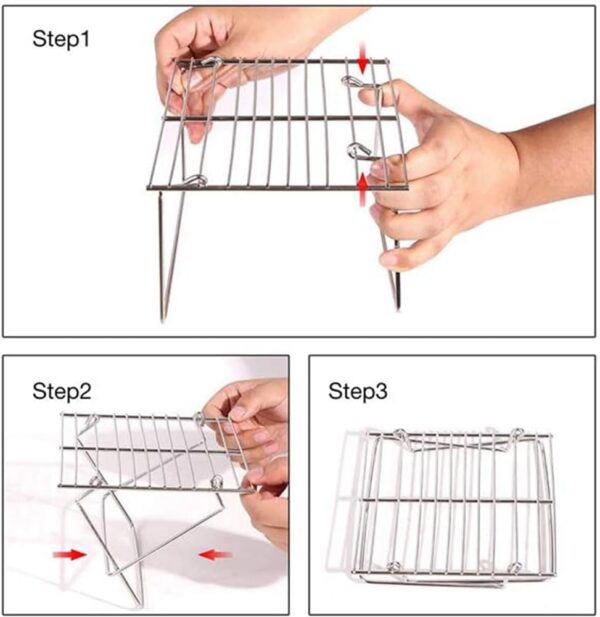 Step1

Step2

Step3