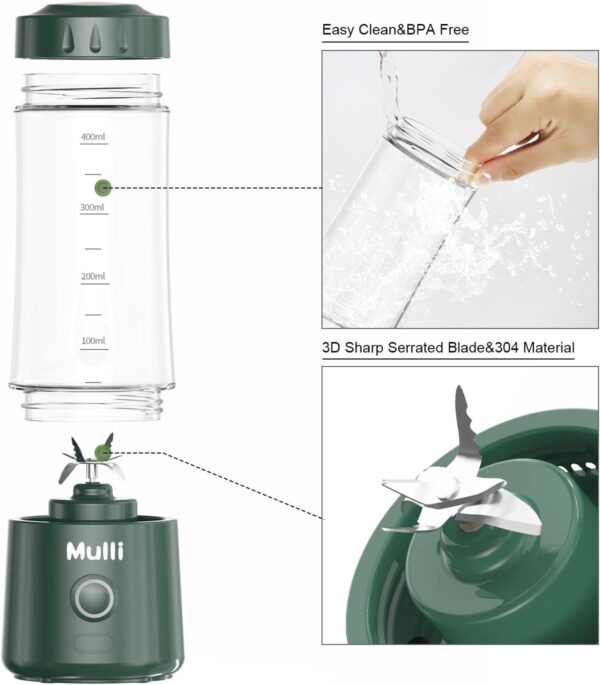 400ml

300ml

200ml

100ml

Mulli

Easy Clean&BPA Free

3D Sharp Serrated Blade&304 Material