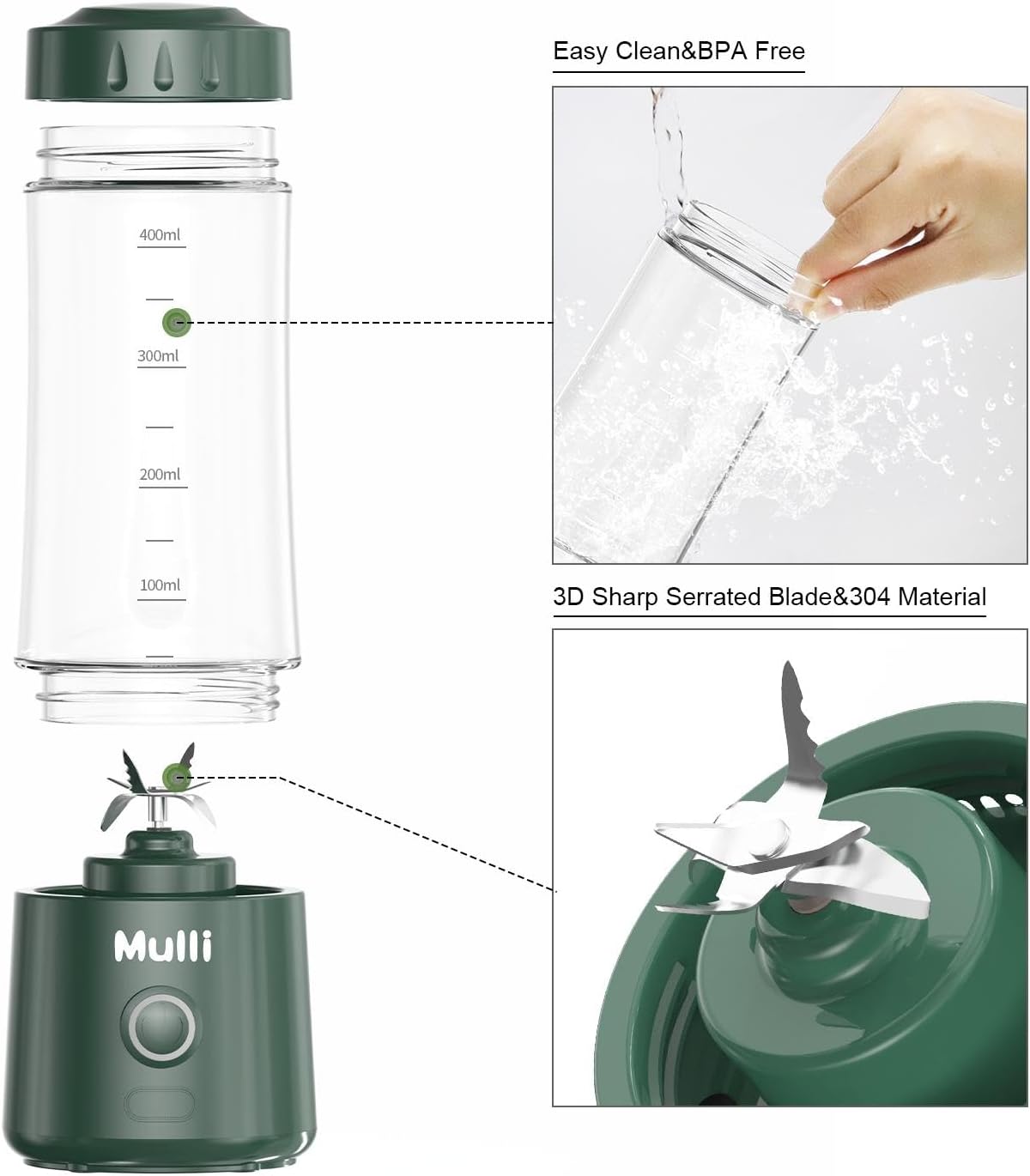 400ml

300ml

200ml

100ml

Mulli

Easy Clean&BPA Free

3D Sharp Serrated Blade&304 Material