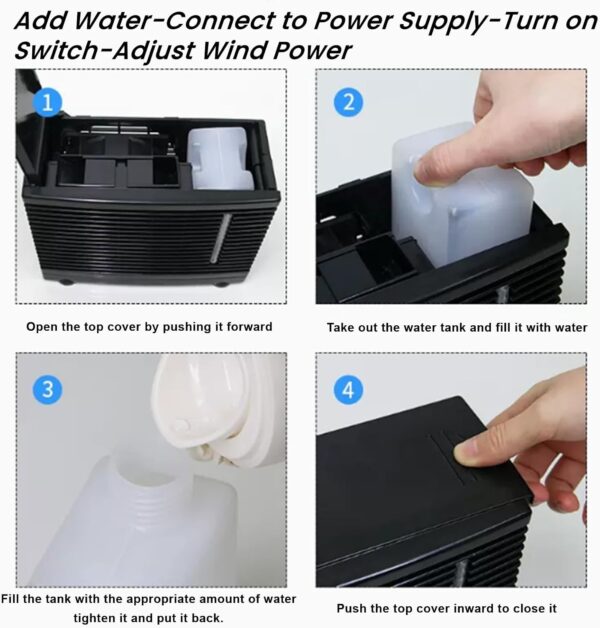 Add Water-Connect to Power Supply-Turn on Switch-Adjust Wind Power

1

Open the top cover by pushing it forward

2

Take out the water tank and fill it with water

3

Fill the tank with the appropriate amount of water tighten it and put it back.

4

Push the top cover inward to close it