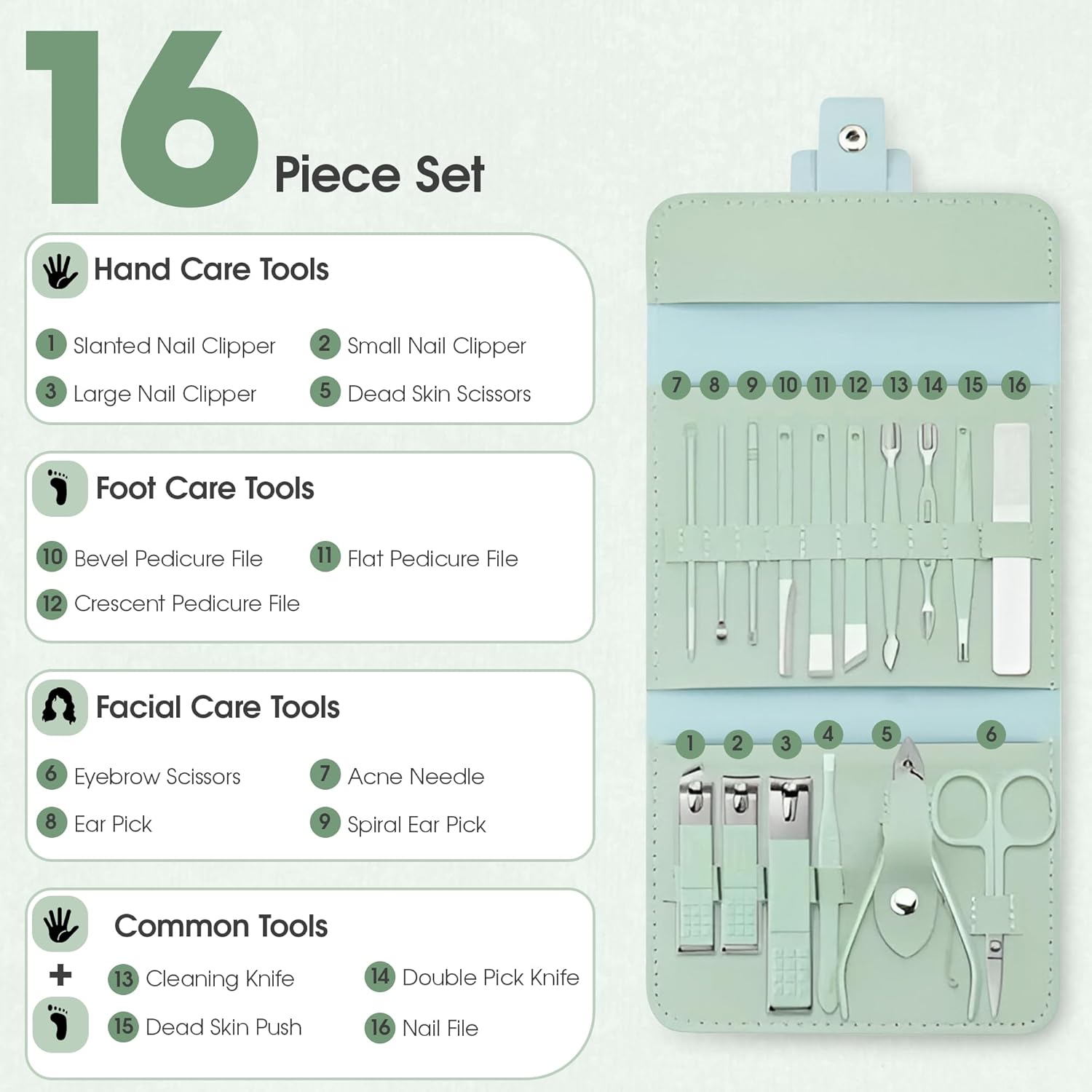 16 Piece Set

Hand Care Tools

1 Slanted Nail Clipper 2 Small Nail Clipper
3 Large Nail Clipper 5 Dead Skin Scissors

Foot Care Tools

10 Bevel Pedicure File 11 Flat Pedicure File
12 Crescent Pedicure File

Facial Care Tools

6 Eyebrow Scissors 7 Acne Needle
8 Ear Pick 9 Spiral Ear Pick

Common Tools

+

13 Cleaning Knife 14 Double Pick Knife
15 Dead Skin Push 16 Nail File

7 8 9 10 11 12 13 14 15 16

1 2 3 4 5 6