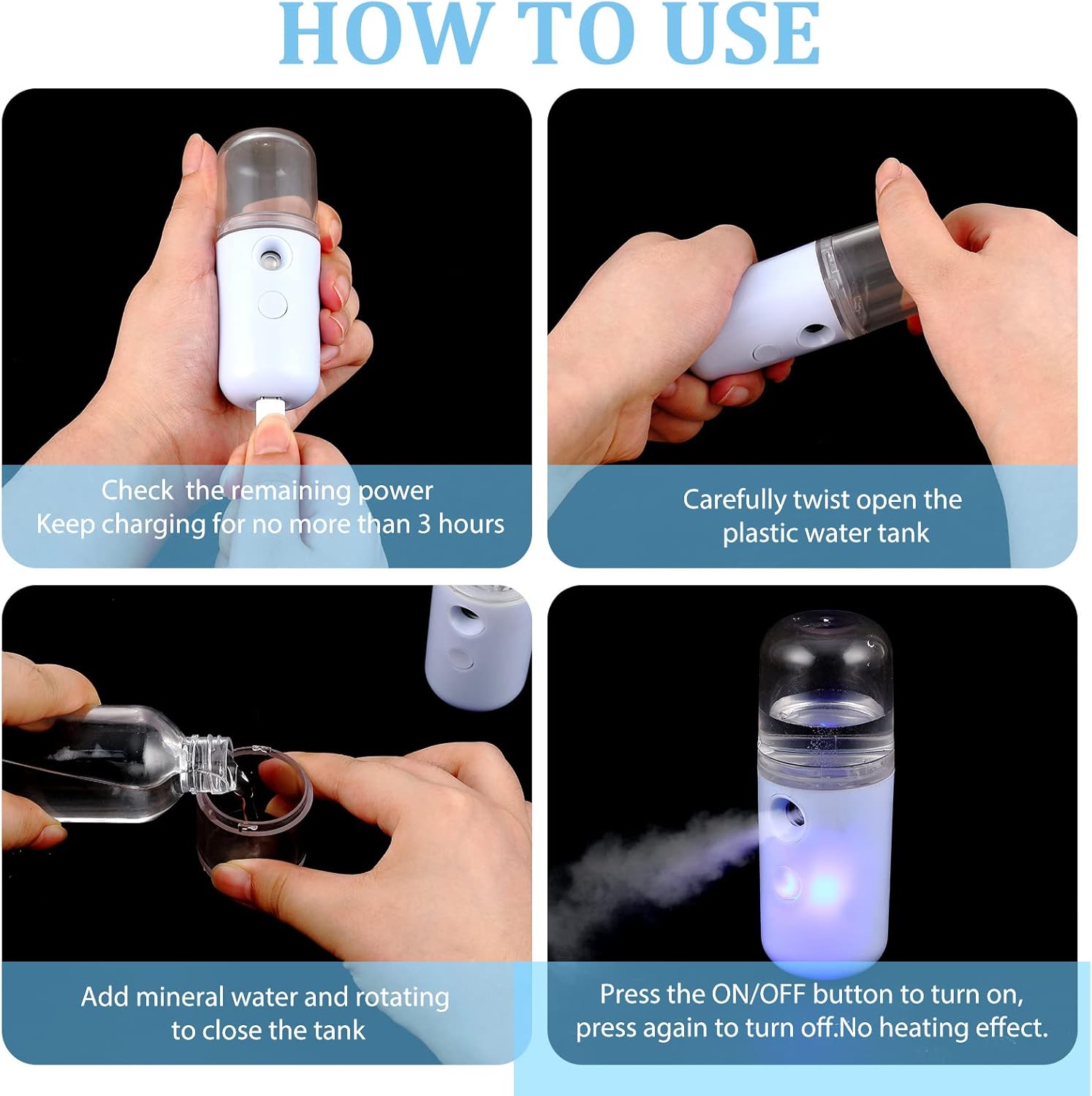 HOW TO USE

Check the remaining power
Keep charging for no more than 3 hours

Carefully twist open the plastic water tank

Add mineral water and rotating to close the tank

Press the ON/OFF button to turn on, press again to turn off.No heating effect.