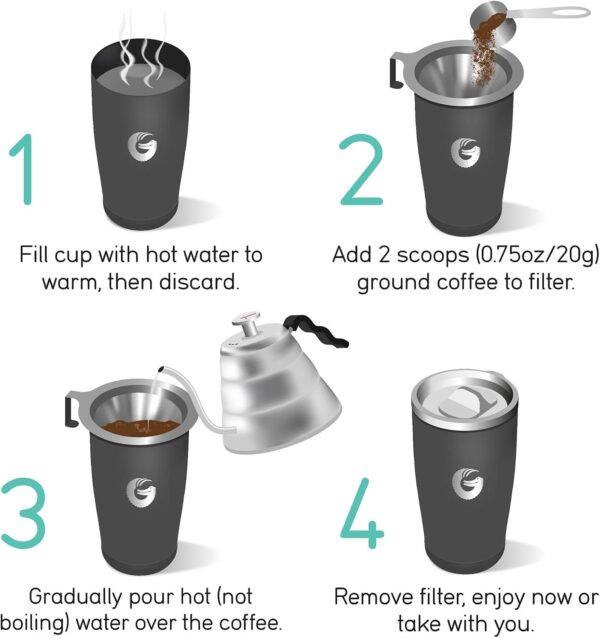 1

Fill cup with hot water to warm, then discard.

2

Add 2 scoops (0.75oz/20g) ground coffee to filter.

3

Gradually pour hot (not boiling) water over the coffee.

4

Remove filter, enjoy now or take with you.