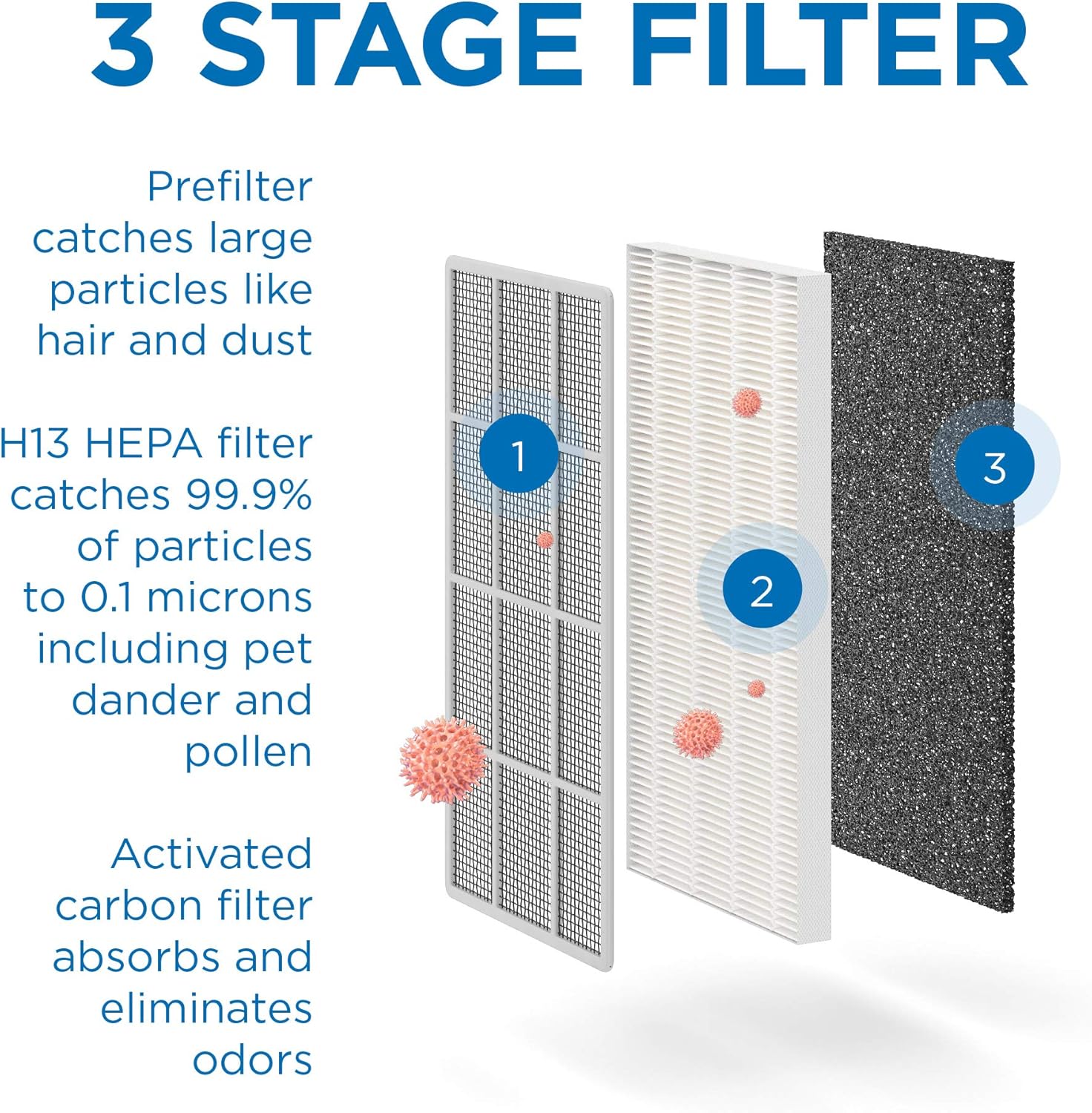 3 STAGE FILTER

Prefilter catches large particles like hair and dust

H13 HEPA filter catches 99.9% of particles to 0.1 microns including pet dander and pollen

Activated carbon filter absorbs and eliminates odors

1

2

3