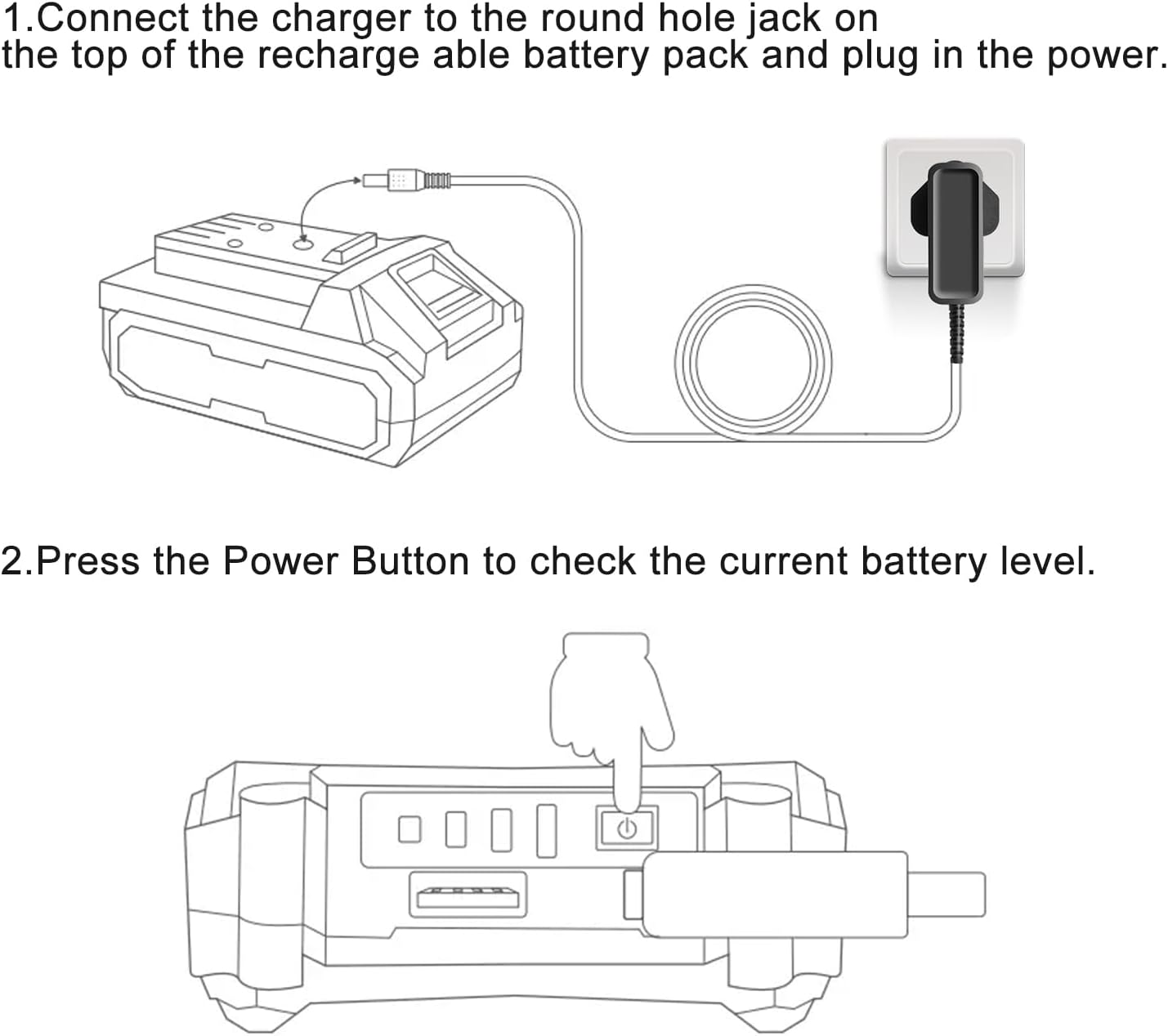 1.Connect the charger to the round hole jack on the top of the recharge able battery pack and plug in the power.

2.Press the Power Button to check the current battery level.