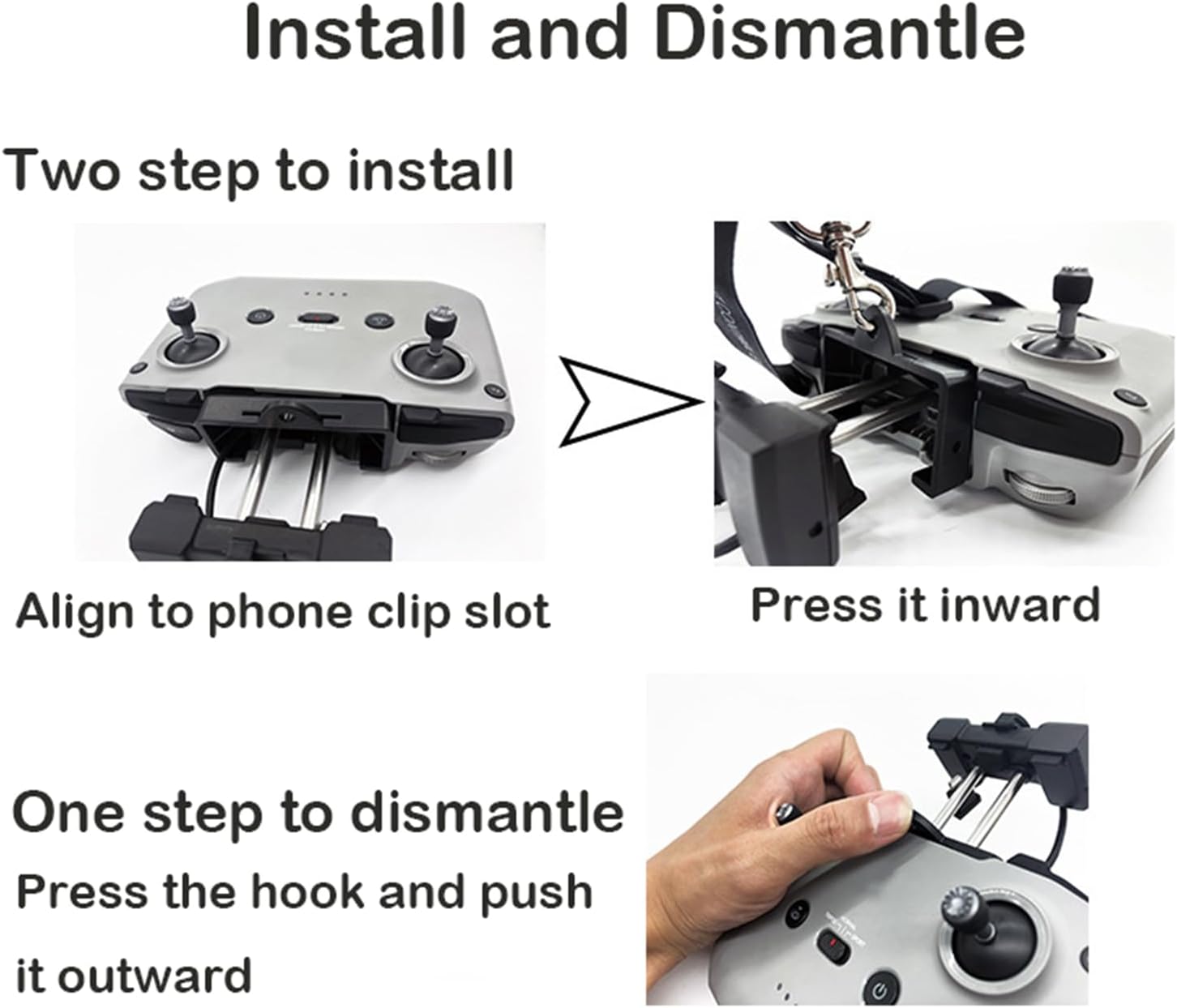 Install and Dismantle

Two step to install

Align to phone clip slot

Press it inward

One step to dismantle

Press the hook and push it outward