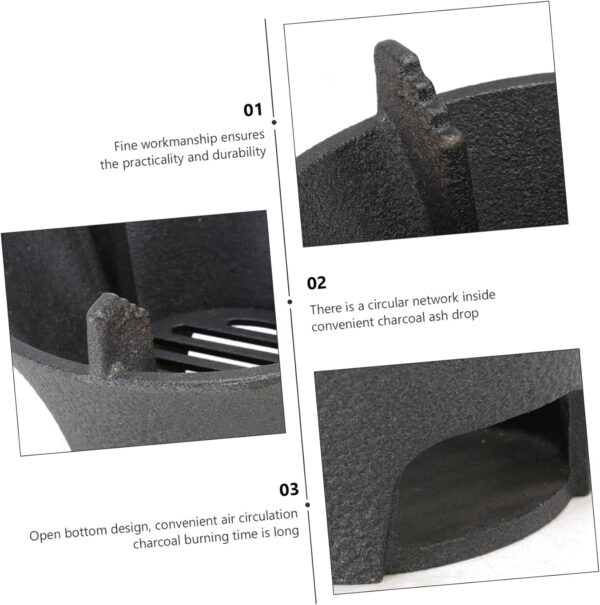 01

Fine workmanship ensures the practicality and durability

02

There is a circular network inside convenient charcoal ash drop

03

Open bottom design, convenient air circulation charcoal burning time is long