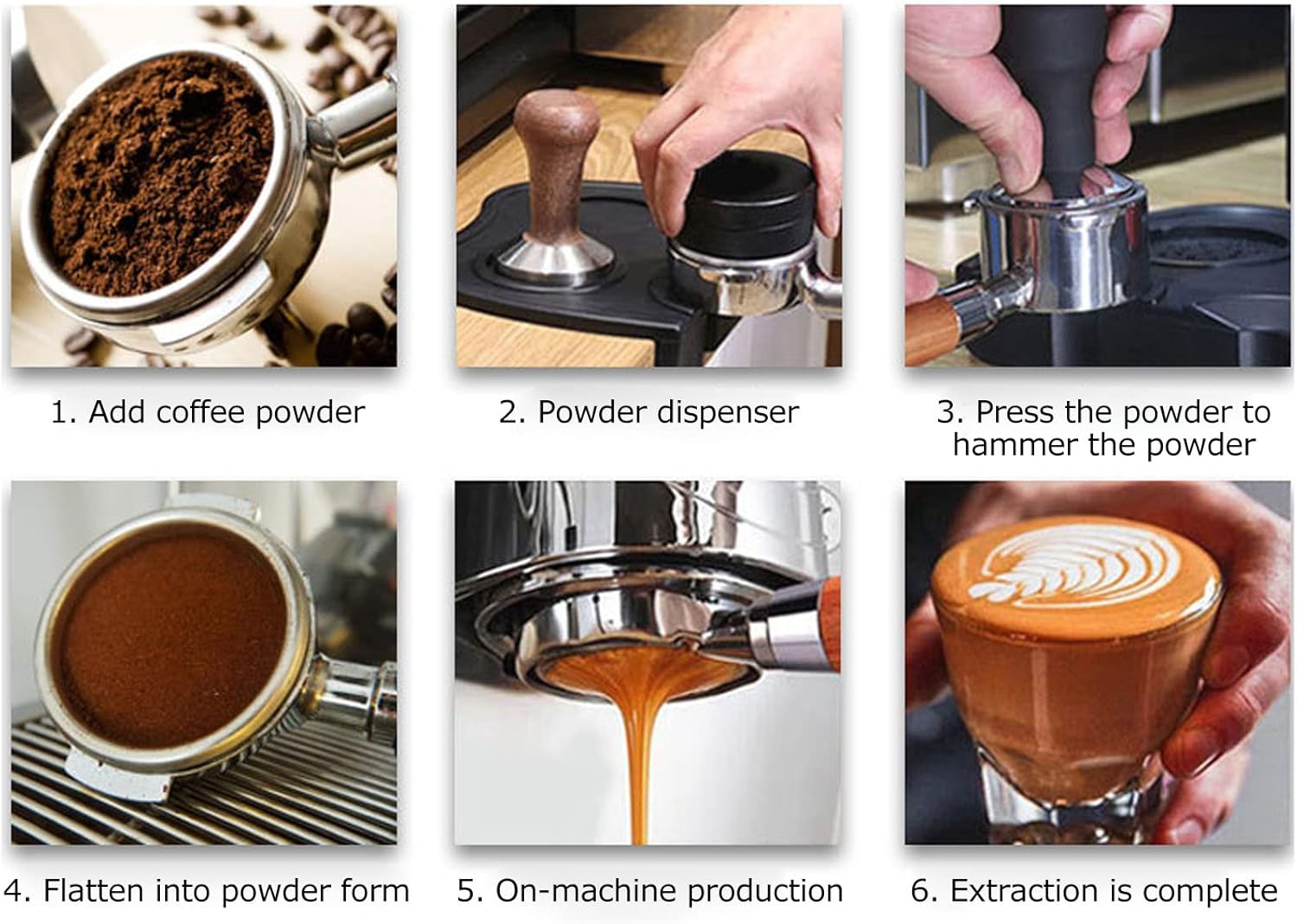 1. Add coffee powder

2. Powder dispenser

3. Press the powder to hammer the powder

4. Flatten into powder form

5. On-machine production

6. Extraction is complete