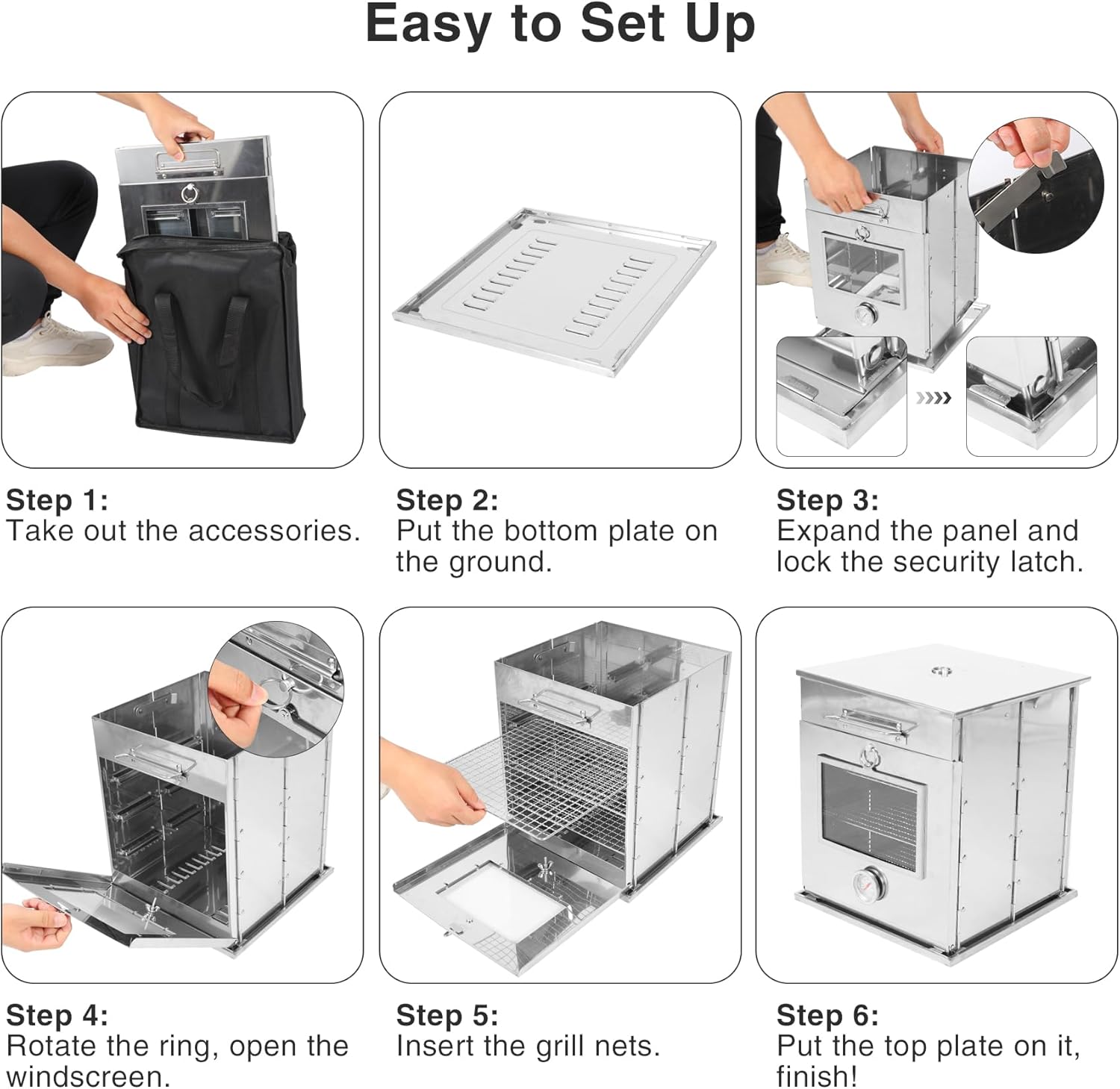 Easy to Set Up

Step 1:
Take out the accessories.

Step 2:
Put the bottom plate on the ground.

Step 3:
Expand the panel and lock the security latch.

Step 4:
Rotate the ring, open the windscreen.

Step 5:
Insert the grill nets.

Step 6:
Put the top plate on it, finish!