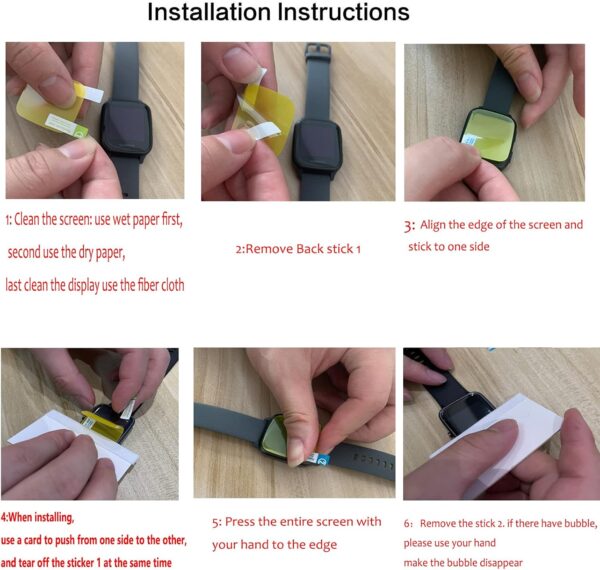 Installation Instructions

1: Clean the screen: use wet paper first, second use the dry paper, last clean the display use the fiber cloth

2:Remove Back stick 1

3: Align the edge of the screen and stick to one side

4:When installing, use a card to push from one side to the other, and tear off the sticker 1 at the same time

5: Press the entire screen with your hand to the edge

6: Remove the stick 2. if there have bubble, please use your hand make the bubble disappear