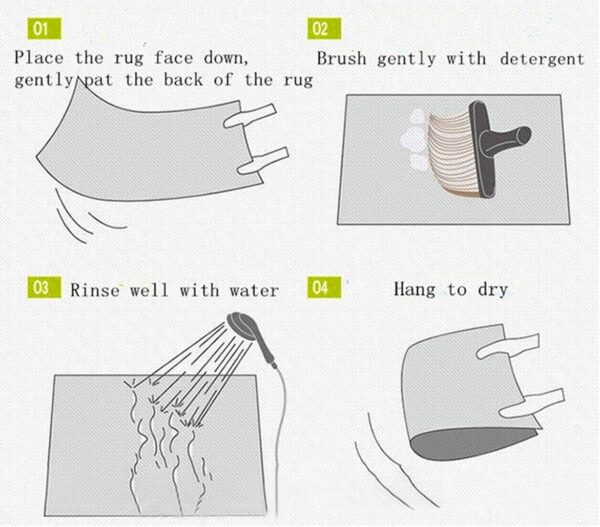 01
Place the rug face down, gently pat the back of the rug

02
Brush gently with detergent

03 Rinse well with water

04 Hang to dry