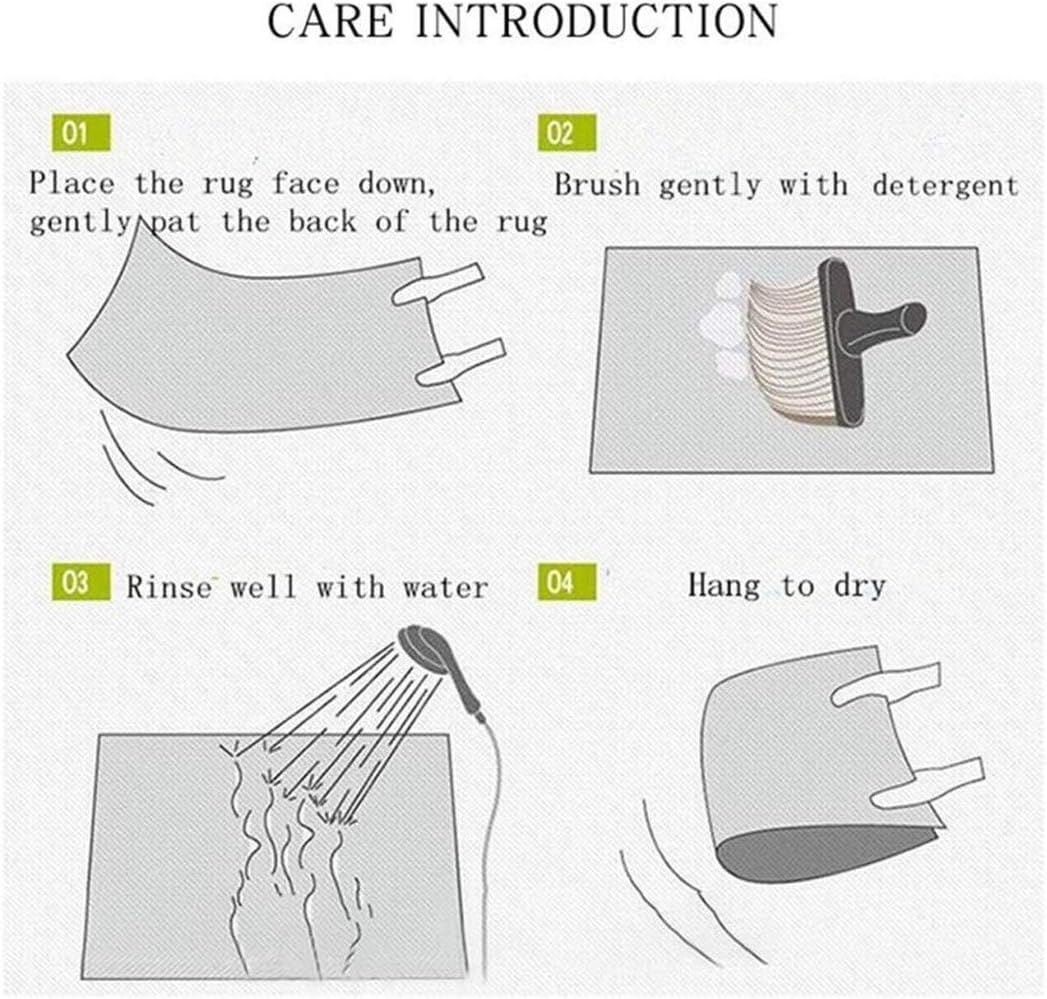 CARE INTRODUCTION

01
Place the rug face down, gently pat the back of the rug

02
Brush gently with detergent

03 Rinse well with water

04 Hang to dry