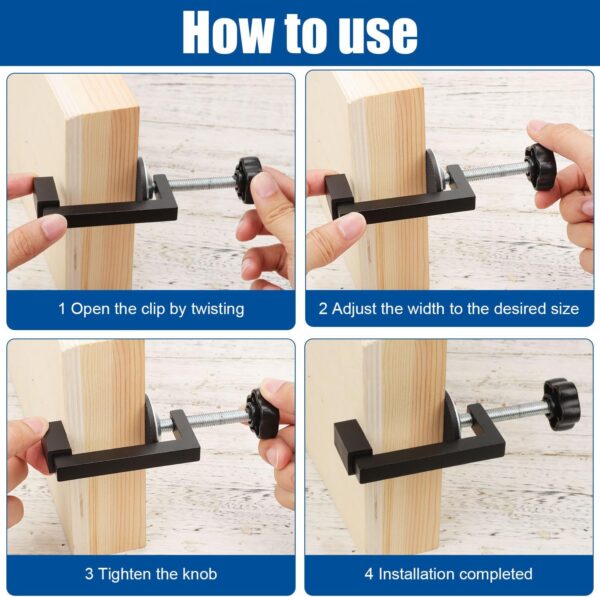 How to use

1 Open the clip by twisting

2 Adjust the width to the desired size

3 Tighten the knob

4 Installation completed