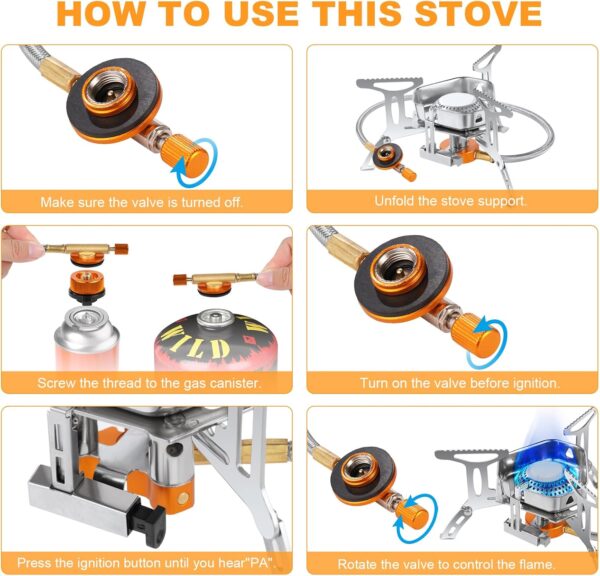 HOW TO USE THIS STOVE

Make sure the valve is turned off.

Unfold the stove support.

WILD

Screw the thread to the gas canister.

Turn on the valve before ignition.

Press the ignition button until you hear"PA".

Rotate the valve to control the flame.