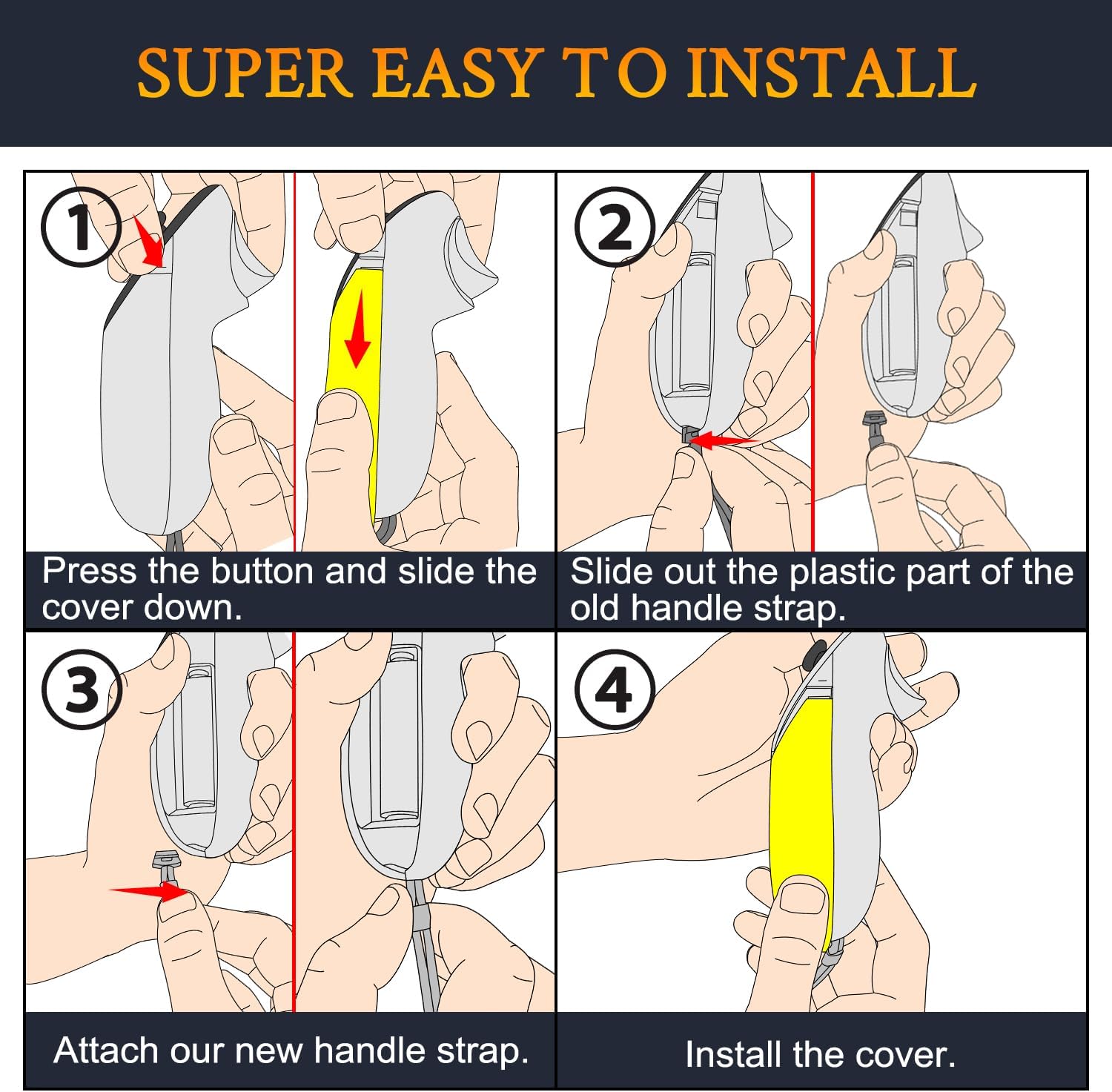 SUPER EASY TO INSTALL

①

Press the button and slide the cover down.

②

Slide out the plastic part of the old handle strap.

③

Attach our new handle strap.

④

Install the cover.