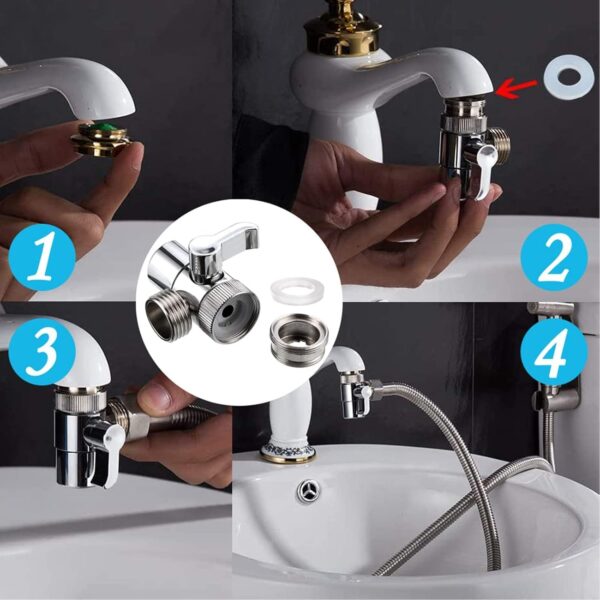 1
2
3
4