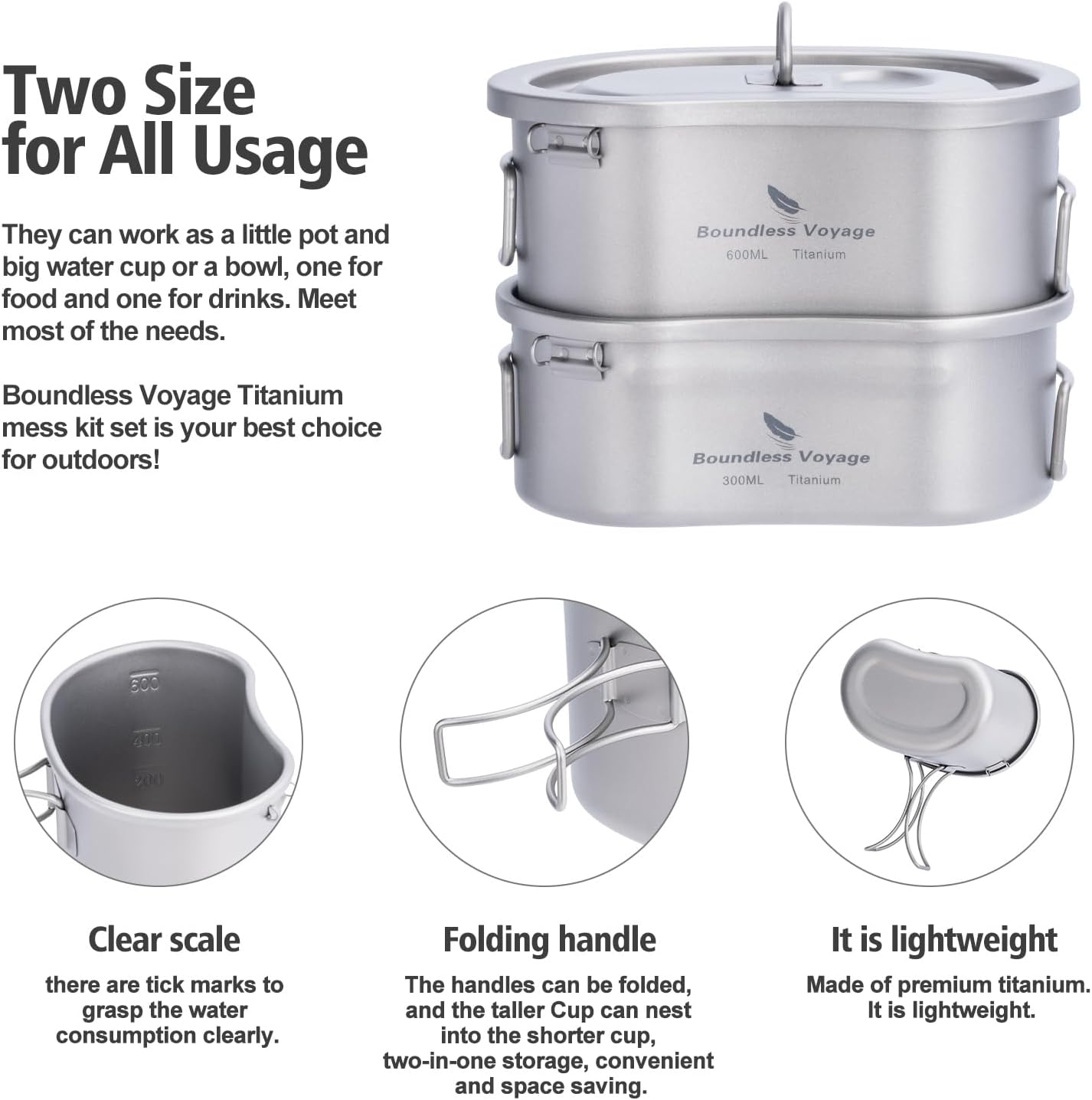 Two Size for All Usage

They can work as a little pot and big water cup or a bowl, one for food and one for drinks. Meet most of the needs.

Boundless Voyage Titanium mess kit set is your best choice for outdoors!

Boundless Voyage
600ML Titanium

Boundless Voyage
300ML Titanium

600
400
200

Clear scale
there are tick marks to grasp the water consumption clearly.

Folding handle
The handles can be folded, and the taller Cup can nest into the shorter cup, two-in-one storage, convenient and space saving.

It is lightweight
Made of premium titanium. It is lightweight.