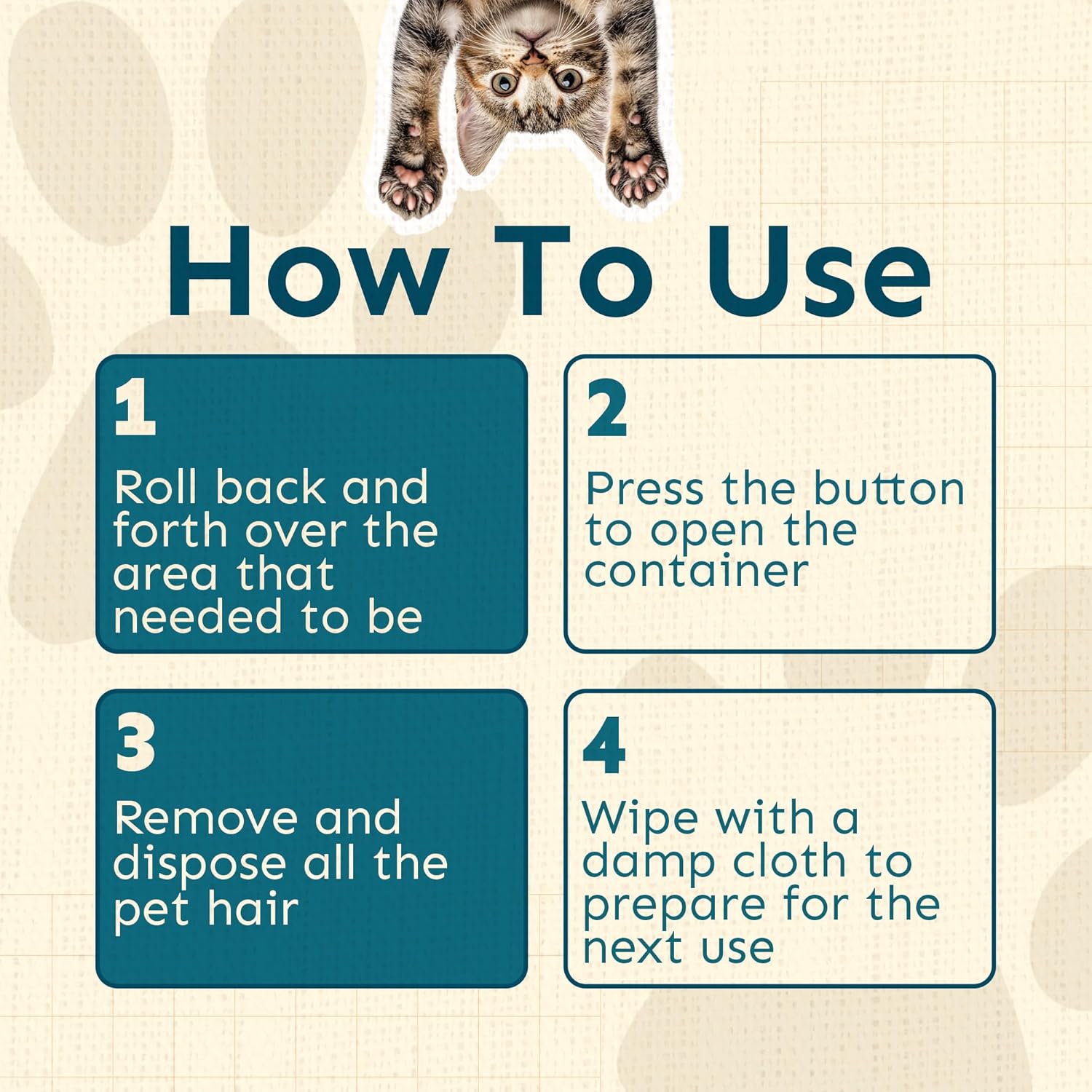 How To Use

1

Roll back and forth over the area that needed to be

2

Press the button to open the container

3

Remove and dispose all the pet hair

4

Wipe with a damp cloth to prepare for the next use